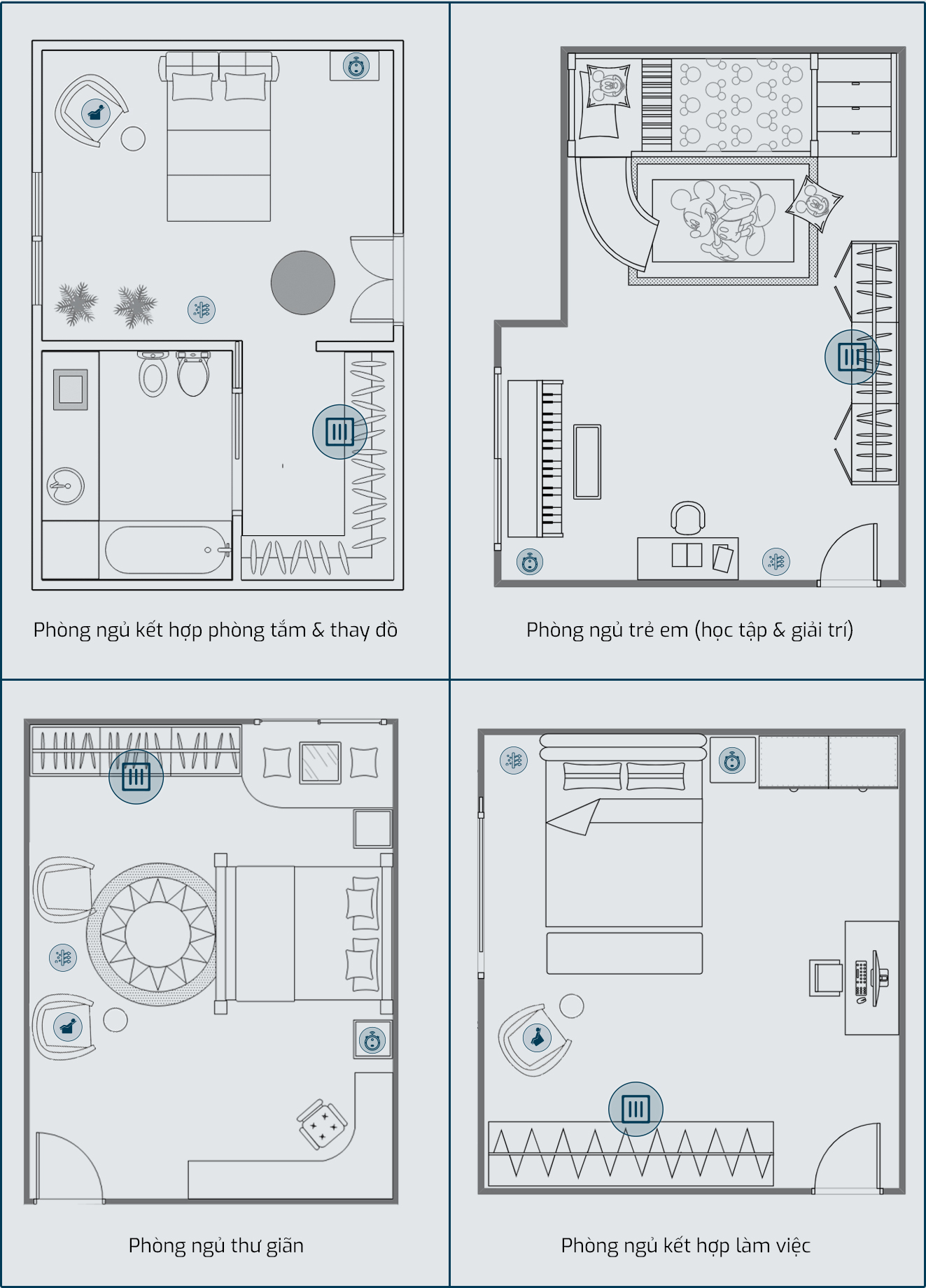 Phòng ngủ kết hợp phòng tắm & thay đồ

Phòng ngủ trẻ em (học tập & giải trí)

Phòng ngủ thư giãn

Phòng ngủ kết hợp làm việc