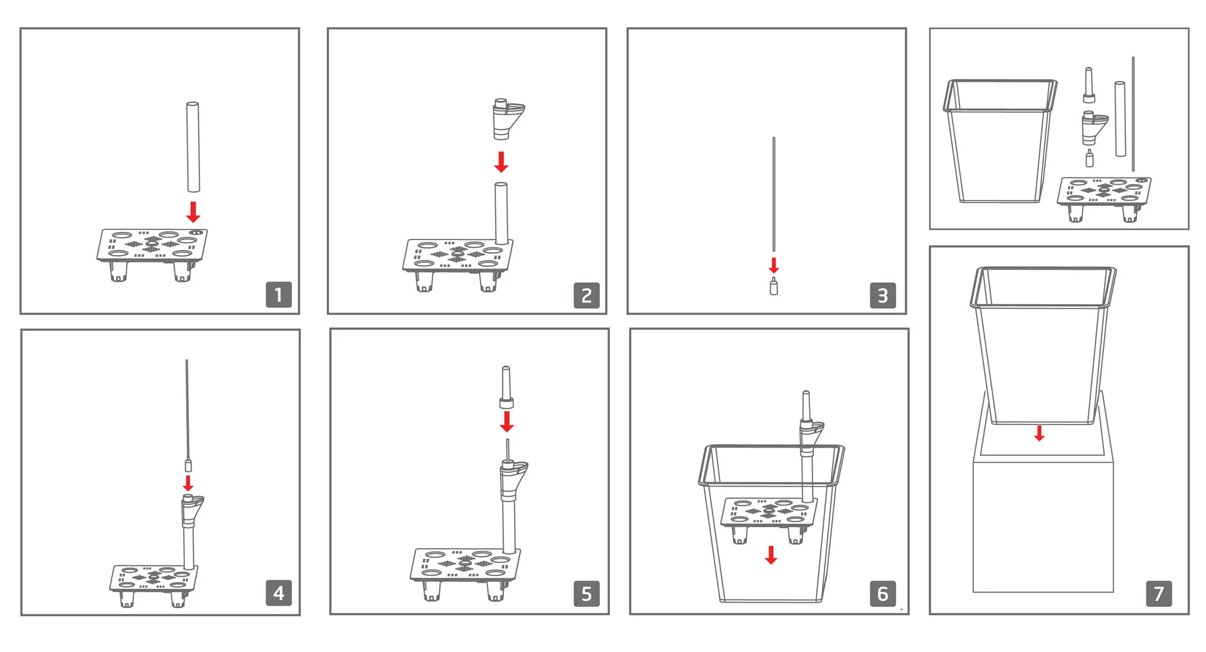 1

2

3

4

5

6

7